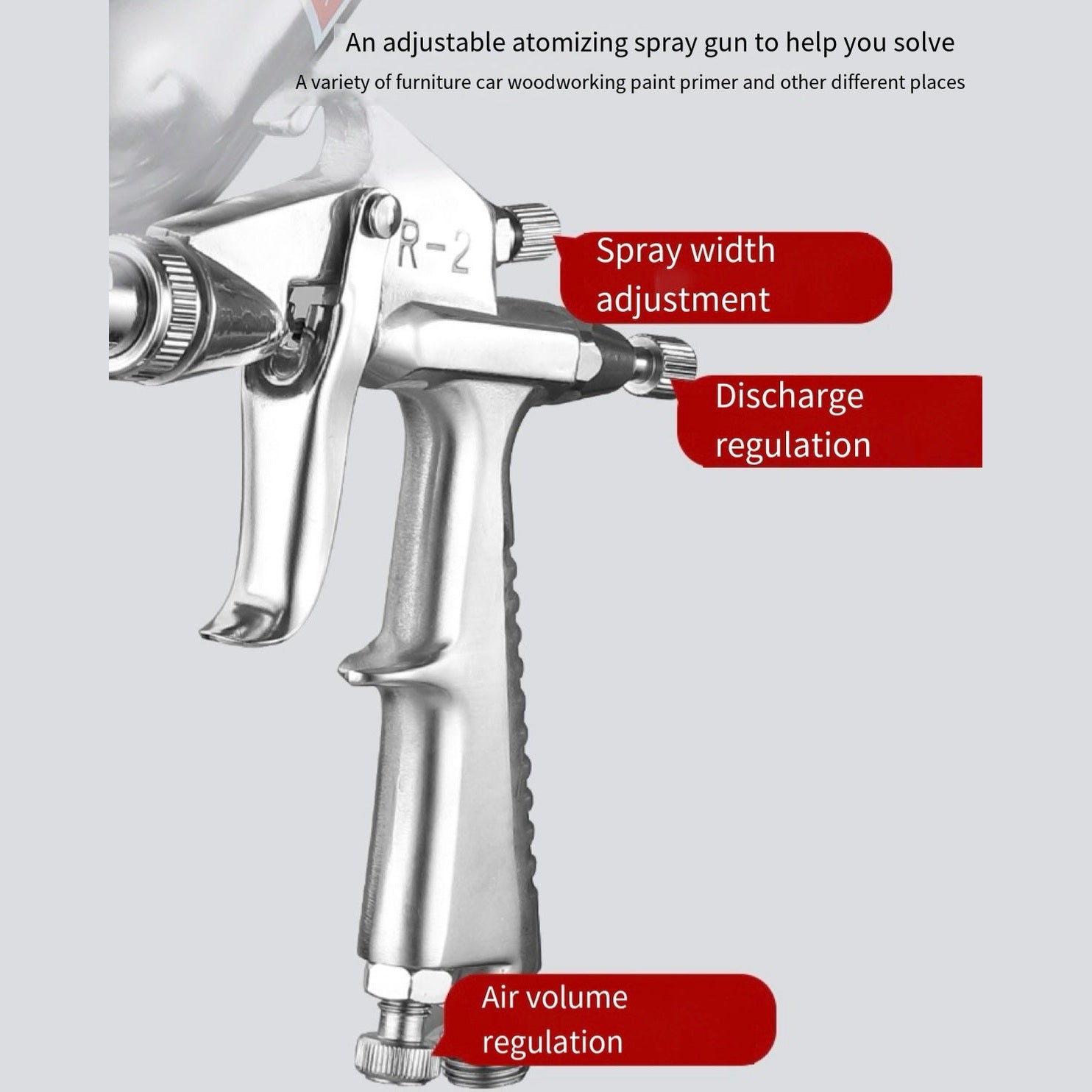 An adjustable atomizing spray gun to help you solve

A variety of furniture car woodworking paint primer and other different places

R-2

Spray width adjustment

Discharge regulation

Air volume regulation