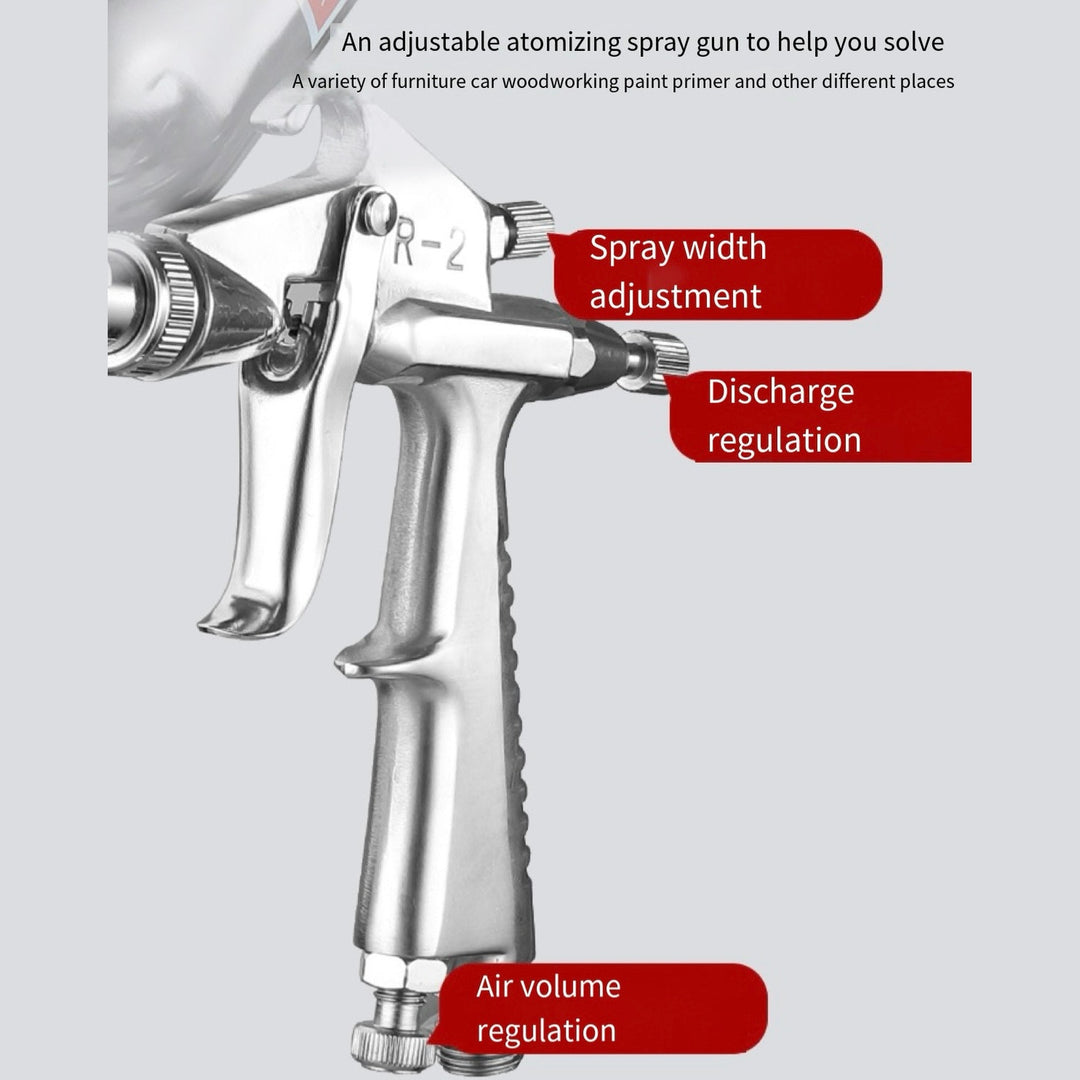 An adjustable atomizing spray gun to help you solve
A variety of furniture car woodworking paint primer and other different places

R-2

Spray width adjustment

Discharge regulation

Air volume regulation