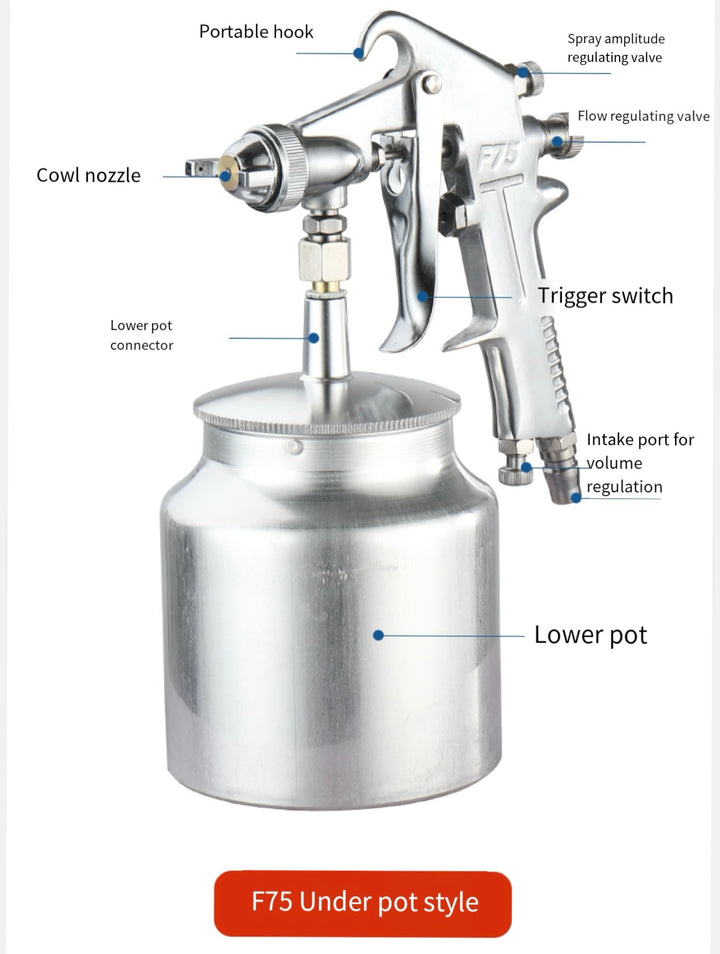 Portable hook

Spray amplitude regulating valve

Flow regulating valve

Cowl nozzle

F75

Trigger switch

Lower pot connector

Intake port for volume regulation

Lower pot

F75 Under pot style