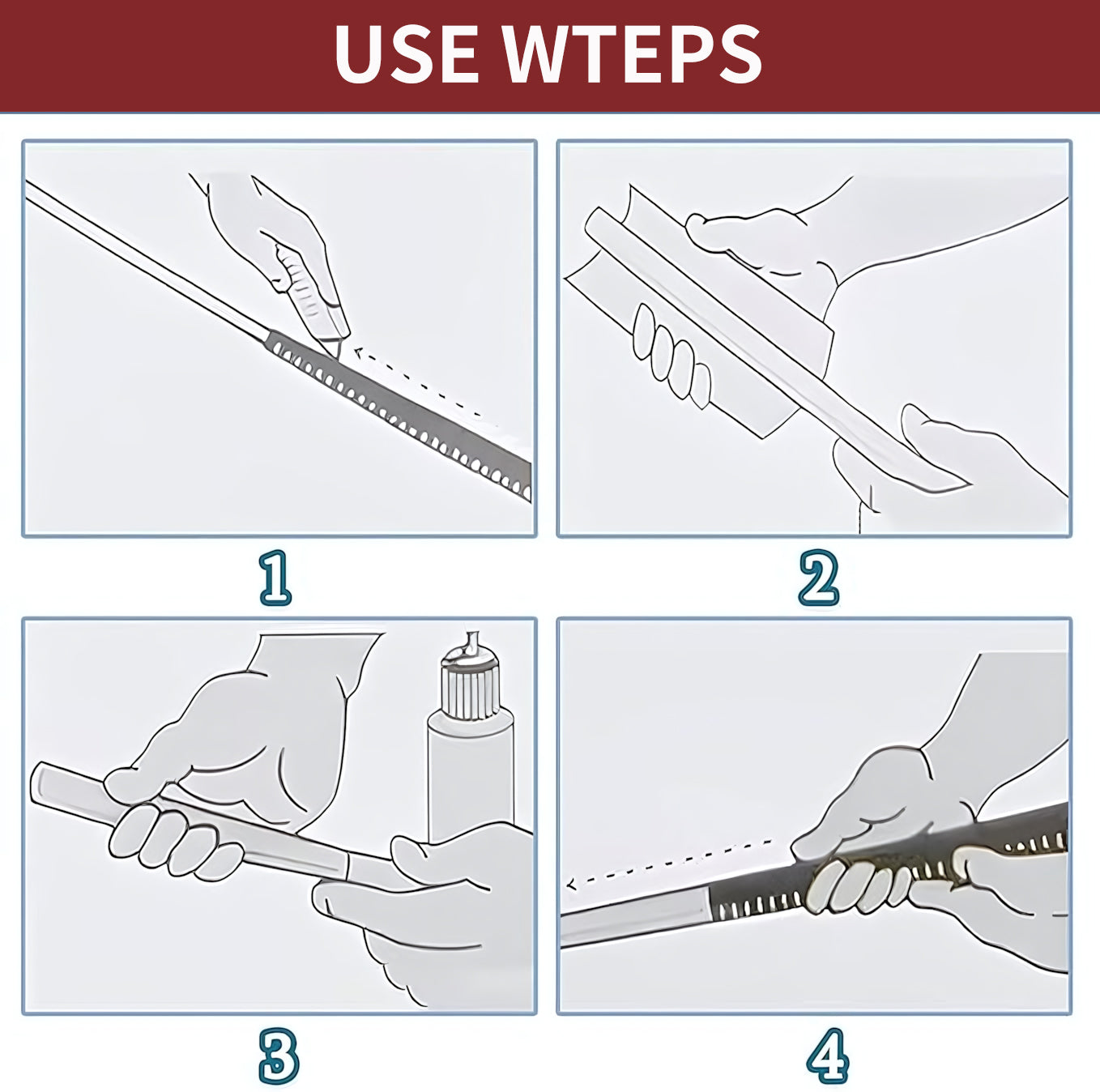 USE WTEPS

1

2

3

4